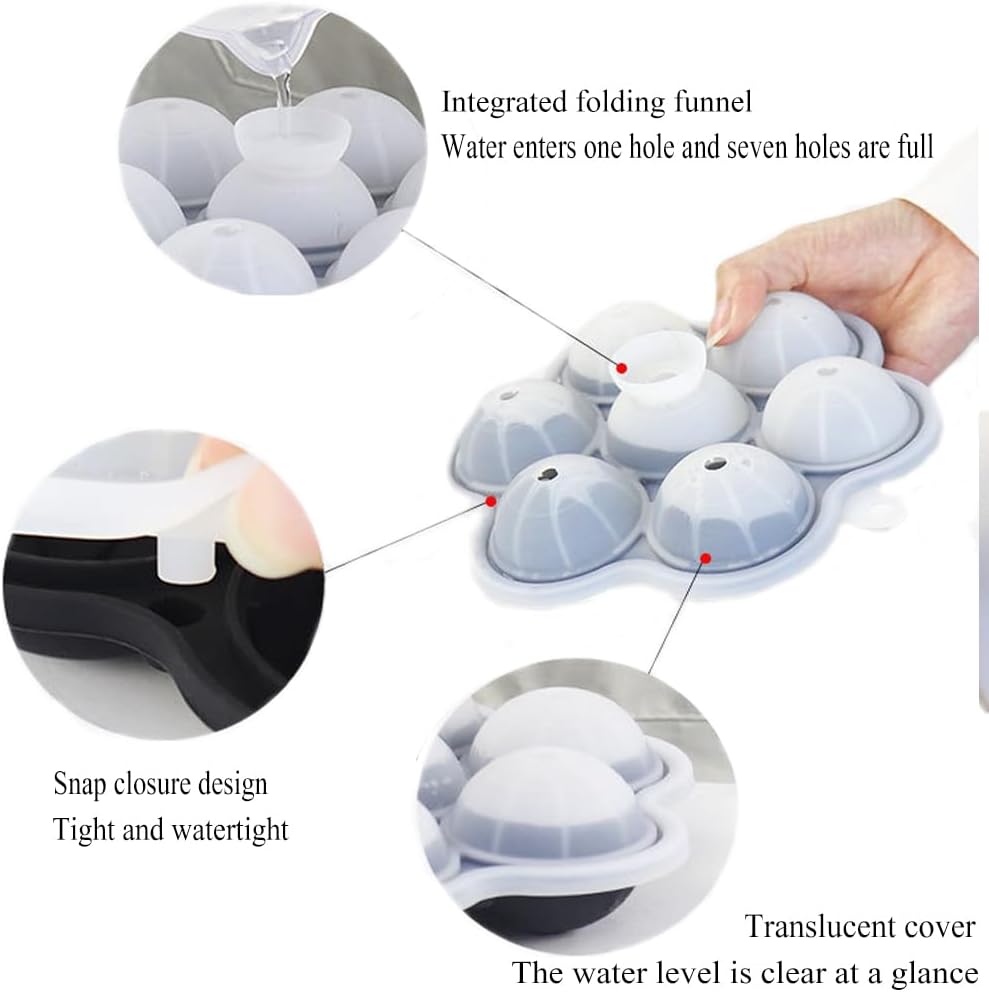 Integrated folding funnel
Water enters one hole and seven holes are full

Snap closure design
Tight and watertight

Translucent cover
The water level is clear at a glance