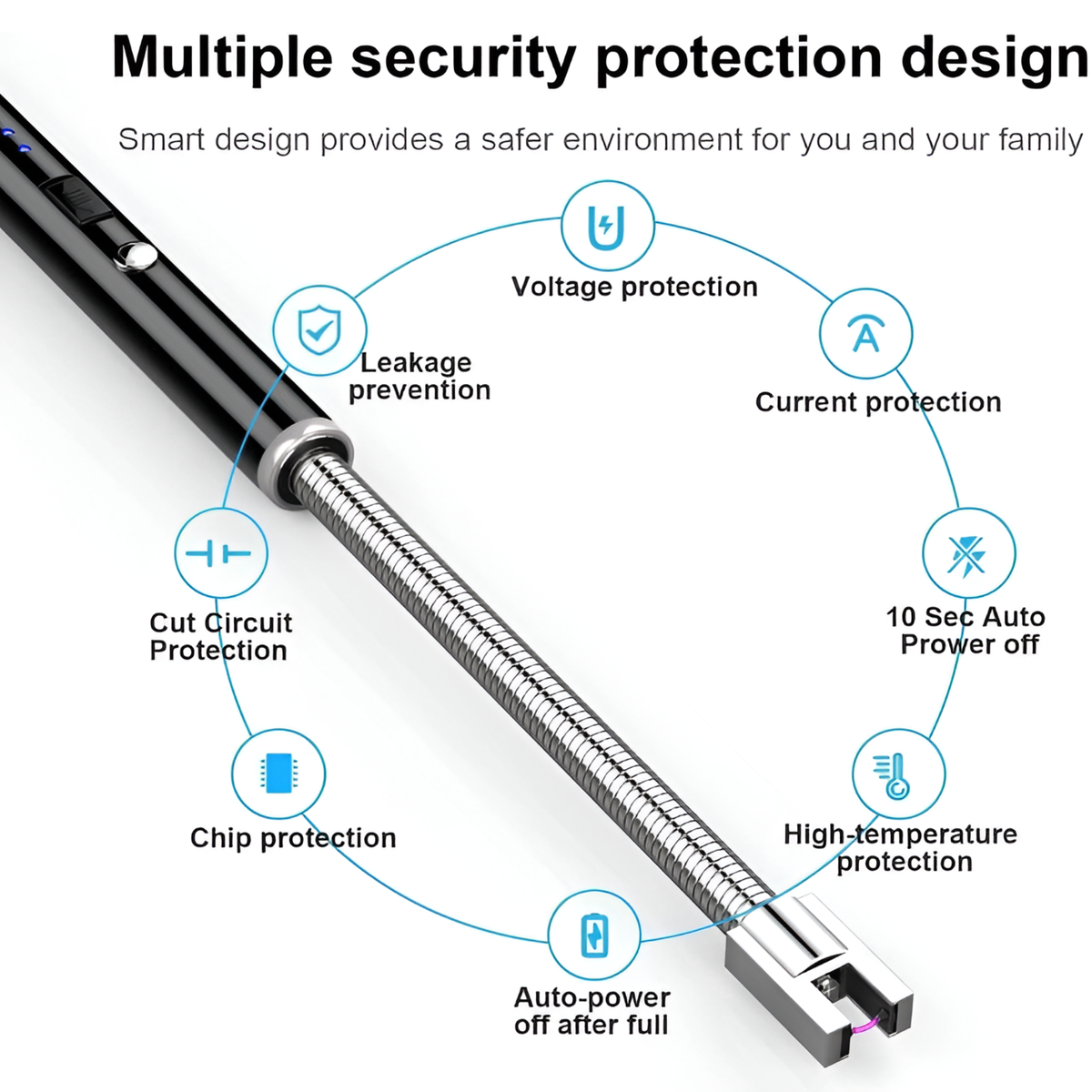 Multiple security protection design

Smart design provides a safer environment for you and your family

Voltage protection

Leakage prevention

Current protection

Cut Circuit Protection

10 Sec Auto Prower off

Chip protection

High-temperature protection

Auto-power off after full