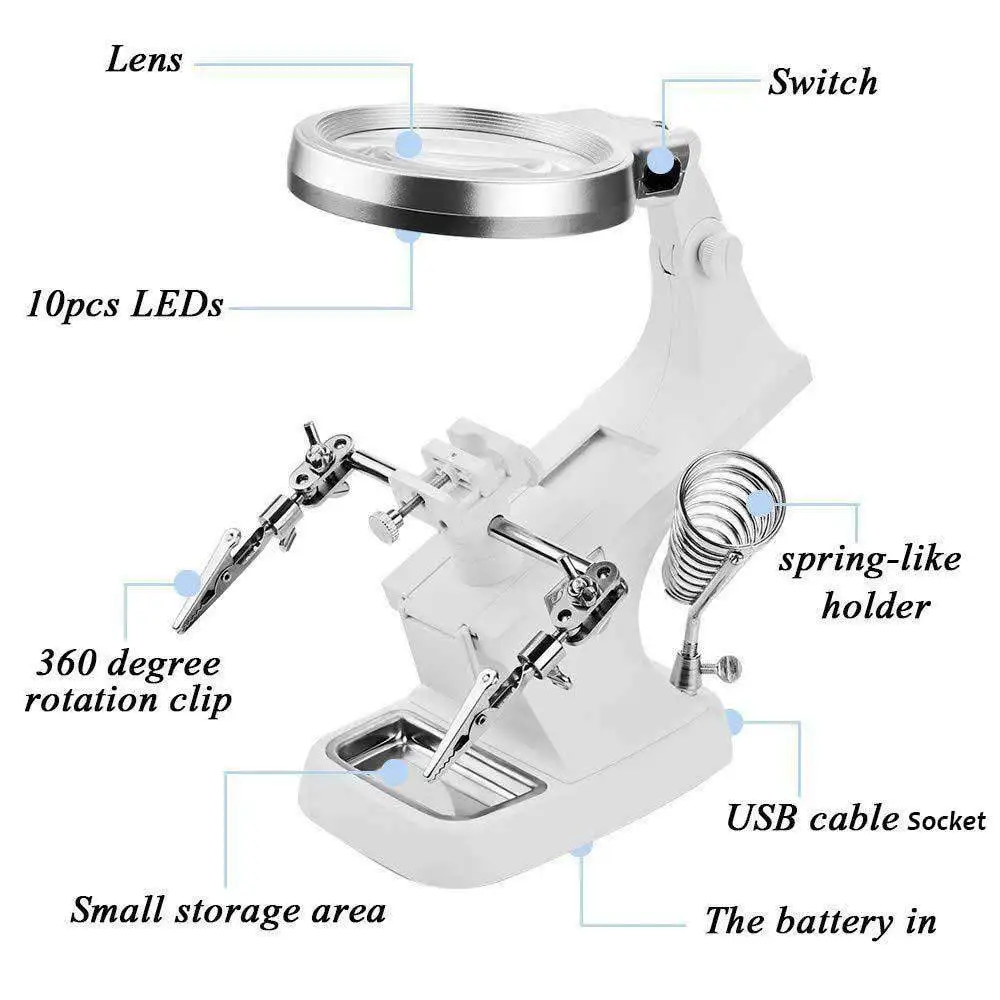 Lens

Switch

10pcs LEDs

spring-like holder

360 degree rotation clip

USB cable Socket

Small storage area

The battery in