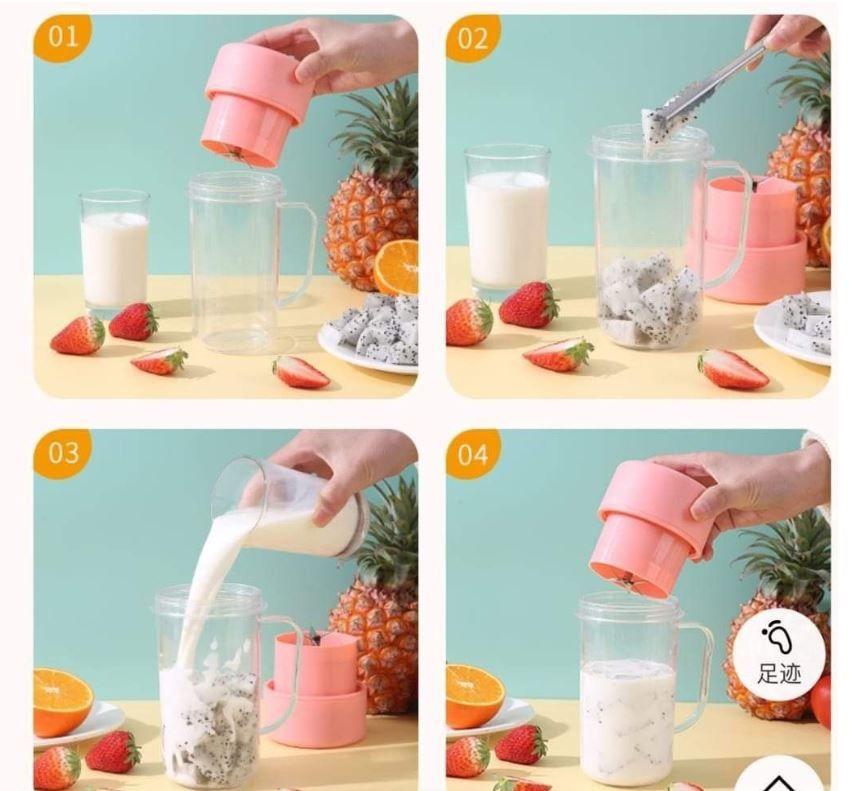 01

02

03

04

足迹