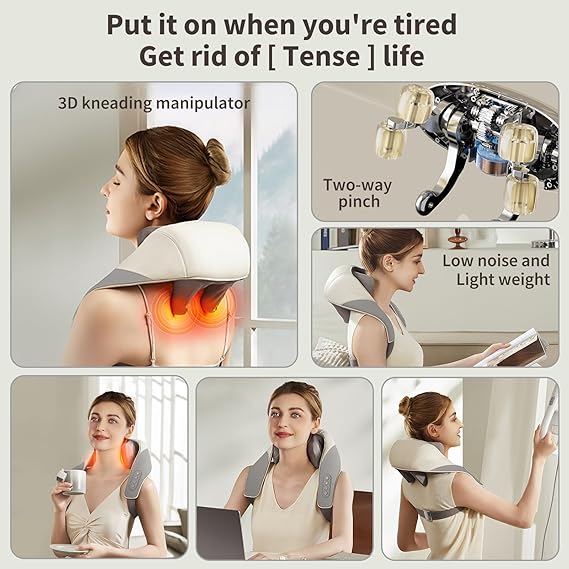 Put it on when you're tired
Get rid of [ Tense ] life

3D kneading manipulator

Two-way pinch

Low noise and Light weight