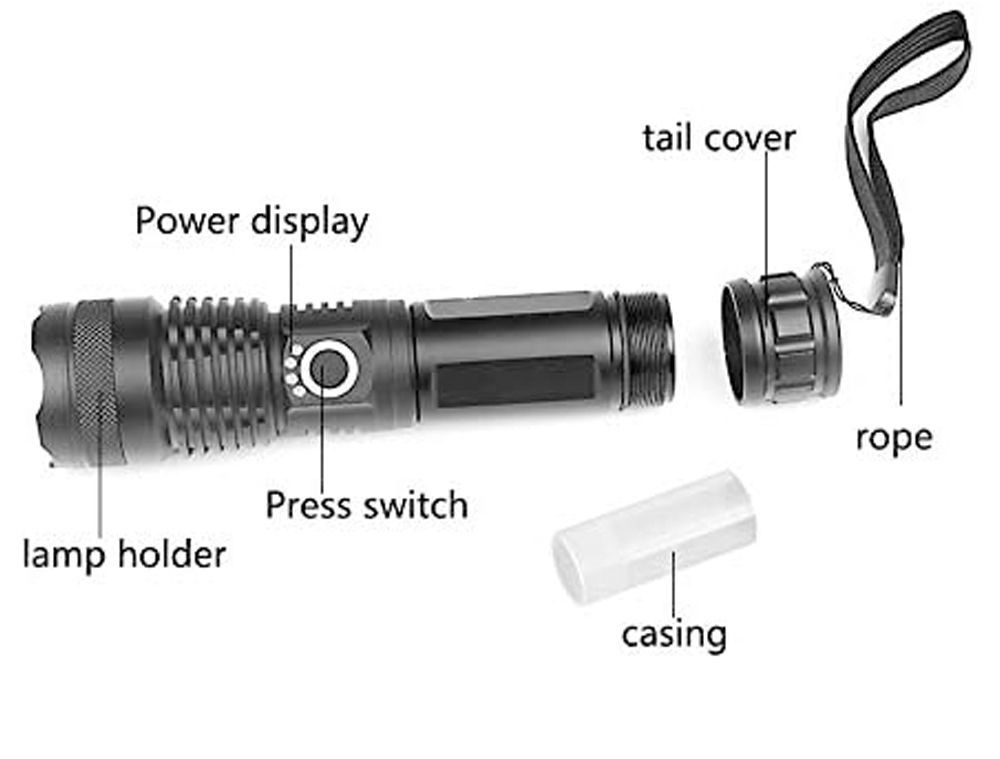 tail cover

Power display

rope

Press switch

lamp holder

casing