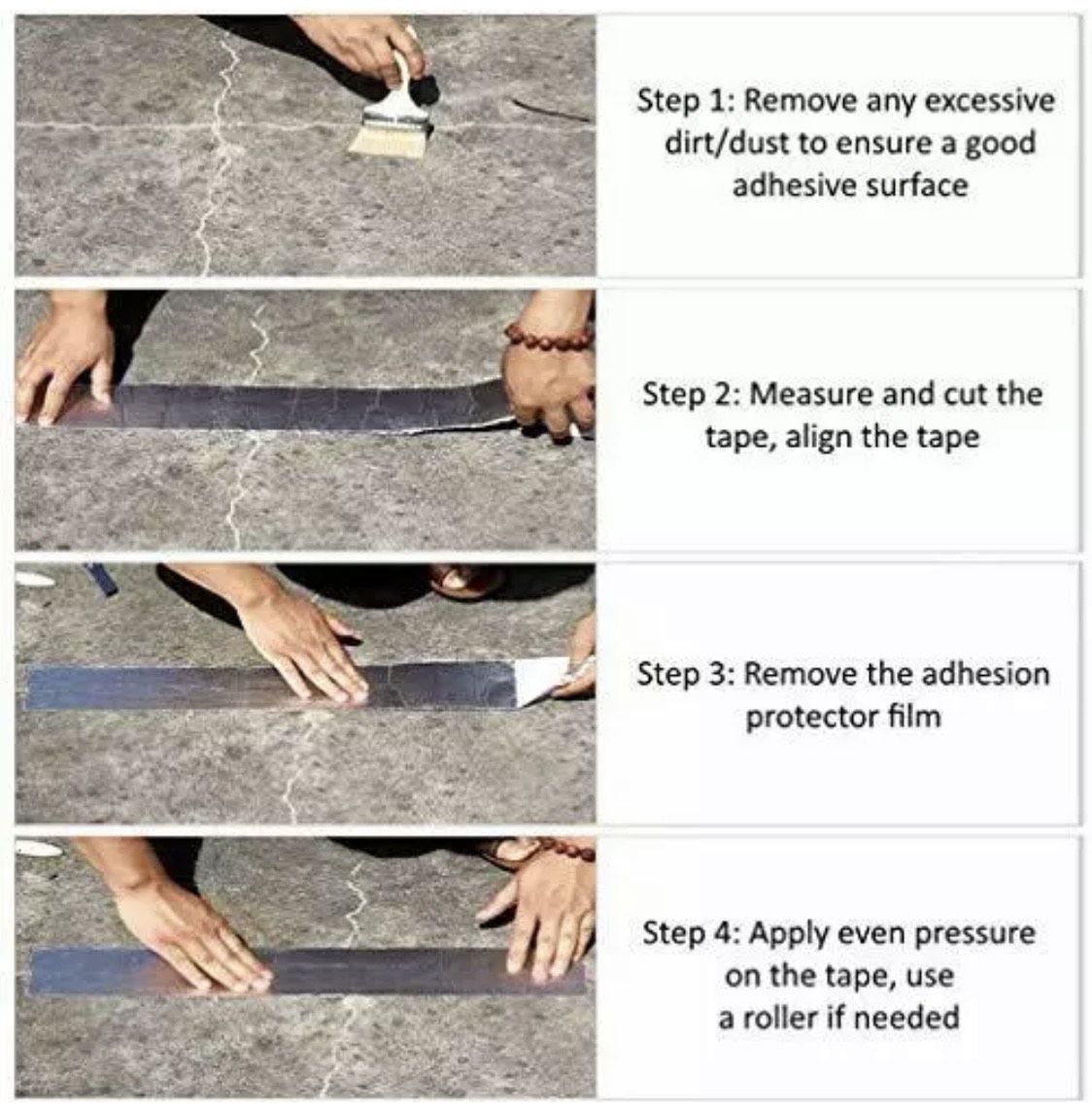 Step 1: Remove any excessive dirt/dust to ensure a good adhesive surface

Step 2: Measure and cut the tape, align the tape

Step 3: Remove the adhesion protector film

Step 4: Apply even pressure on the tape, use a roller if needed