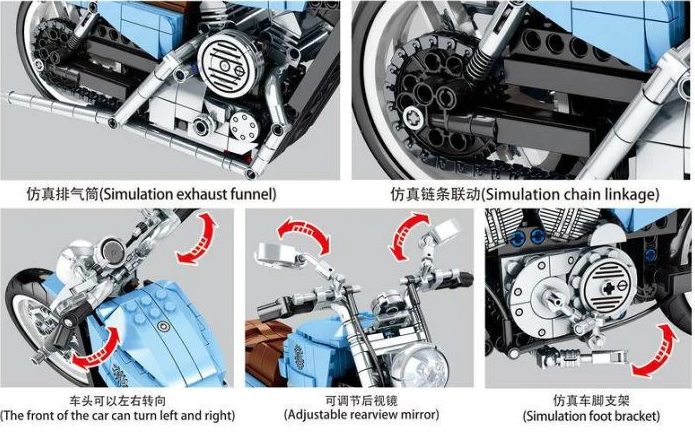 仿真排气筒(Simulation exhaust funnel)

仿真链条联动(Simulation chain linkage)

车头可以左右转向
(The front of the car can turn left and right)

可调节后视镜
(Adjustable rearview mirror)

仿真车脚支架
(Simulation foot bracket)